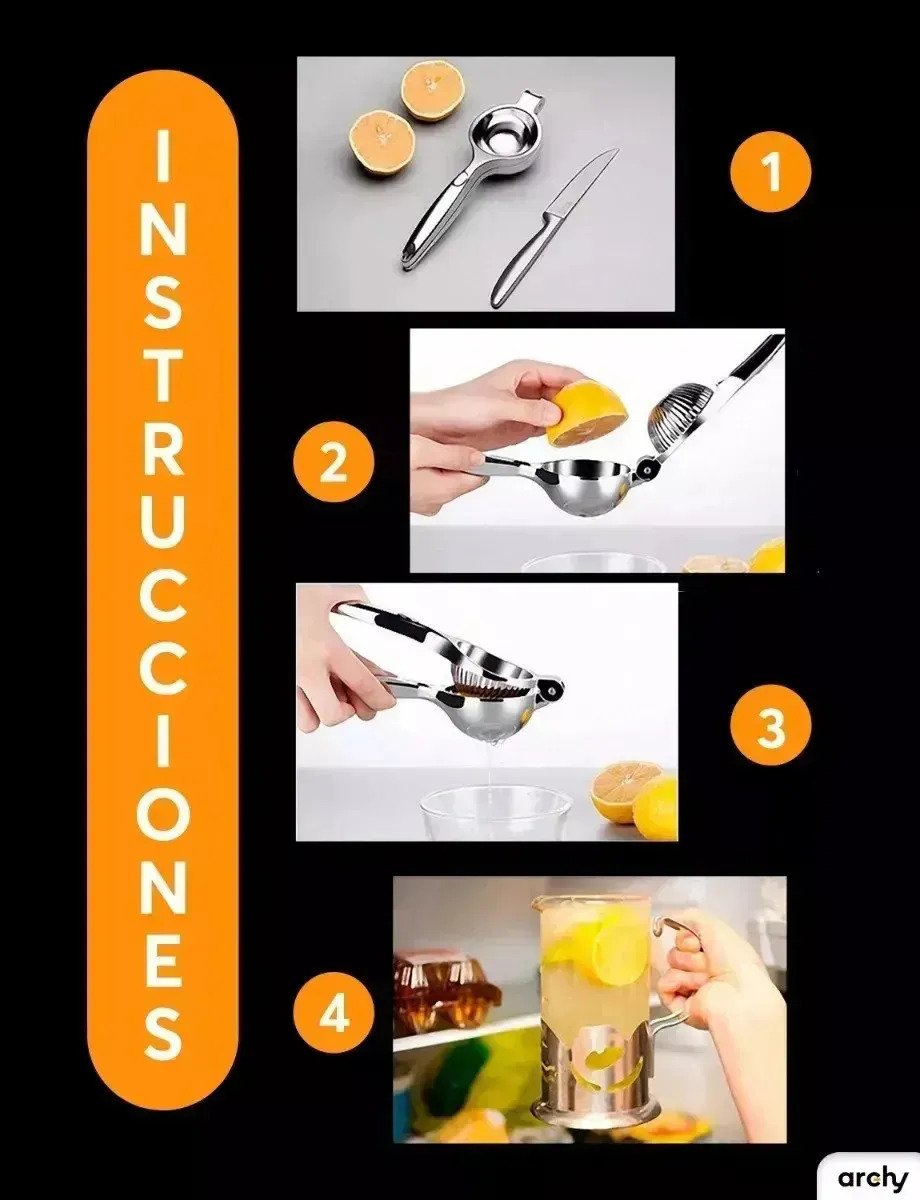 INSTRUCCIONES

1

2

3

4

archy